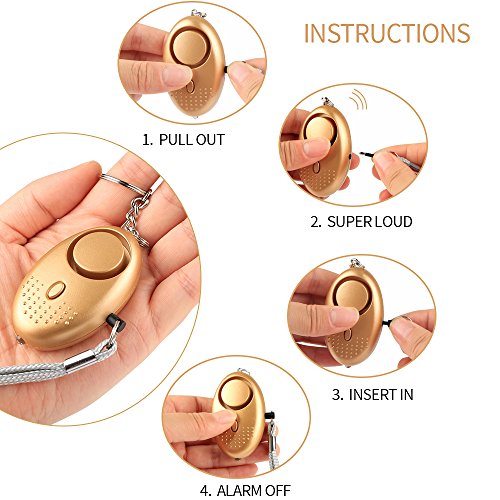 INSTRUCTIONS

1. PULL OUT

2. SUPER LOUD

3. INSERT IN

4. ALARM OFF