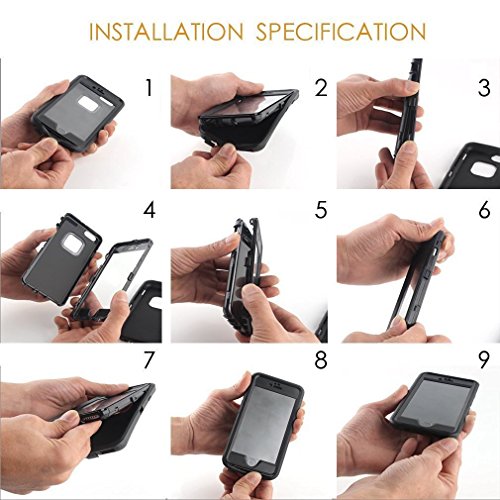 INSTALLATION SPECIFICATION

1

2

3

4

5

6

7

8

9