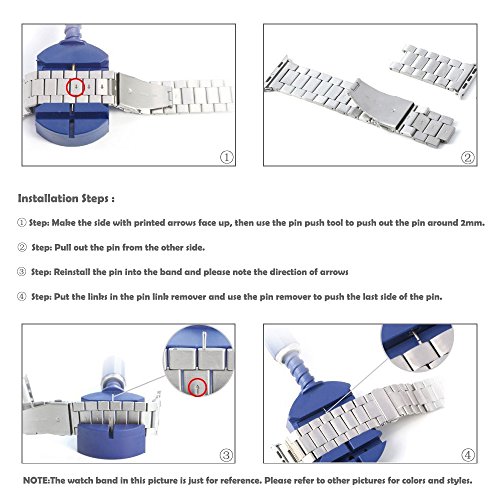 ①

②

Installation Steps :

① Step: Make the side with printed arrows face up, then use the pin push tool to push out the pin around 2mm.

② Step: Pull out the pin from the other side.

③ Step: Reinstall the pin into the band and please note the direction of arrows

④ Step: Put the links in the pin link remover and use the pin remover to push the last side of the pin.

③

④

NOTE:The watch band in this picture is just for reference. Please refer to other pictures for colors and styles.