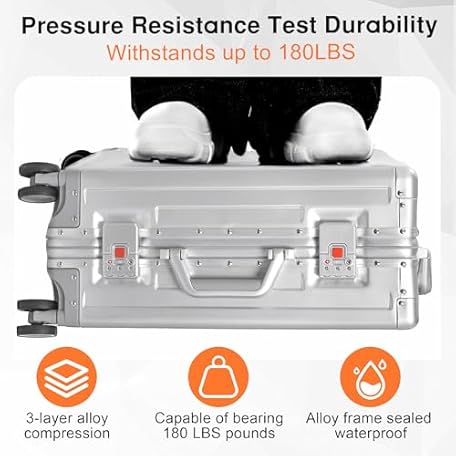 Pressure Resistance Test Durability
Withstands up to 180LBS

3-layer alloy compression

Capable of bearing 180 LBS pounds

Alloy frame sealed waterproof