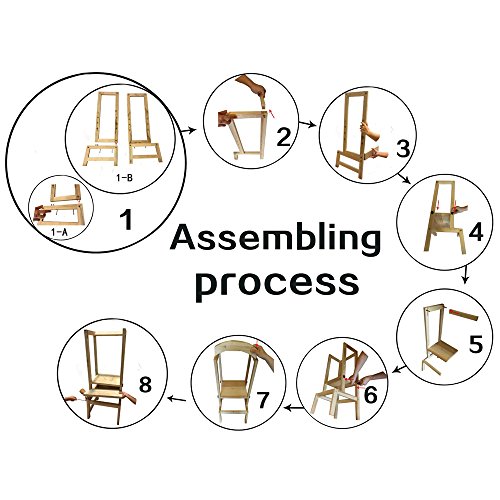 1-B

1-A

1

2

3

4

Assembling process

5

6

7

8