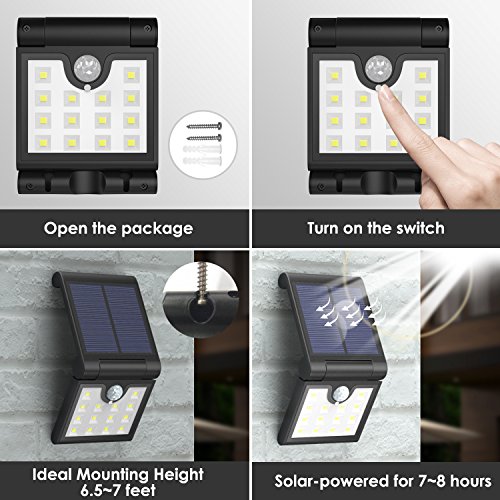 Open the package

Turn on the switch

Ideal Mounting Height
6.5~7 feet

Solar-powered for 7~8 hours