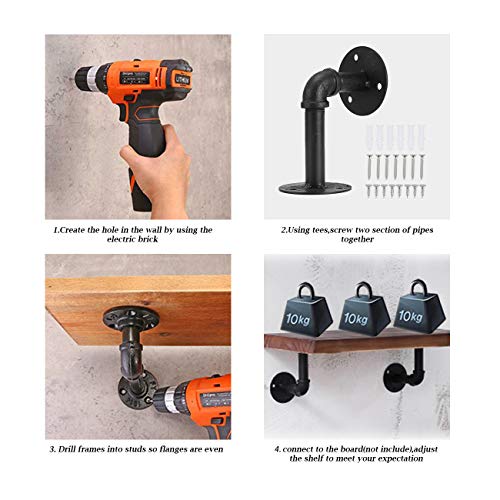 1.Create the hole in the wall by using the electric brick

2.Using tees,screw two section of pipes together

3. Drill frames into studs so flanges are even

10kg

10kg

10kg

4. connect to the board(not include),adjust the shelf to meet your expectation