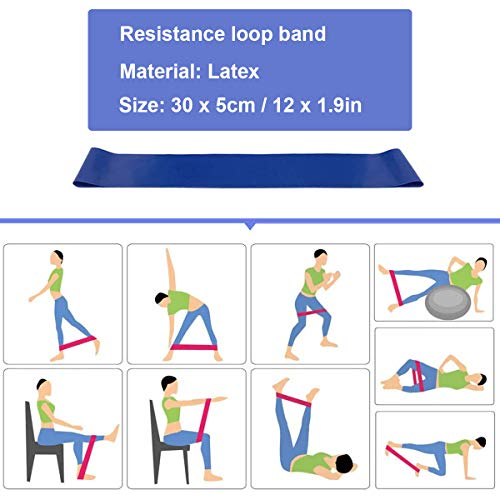 Resistance loop band

Material: Latex

Size: 30 x 5cm / 12 x 1.9in