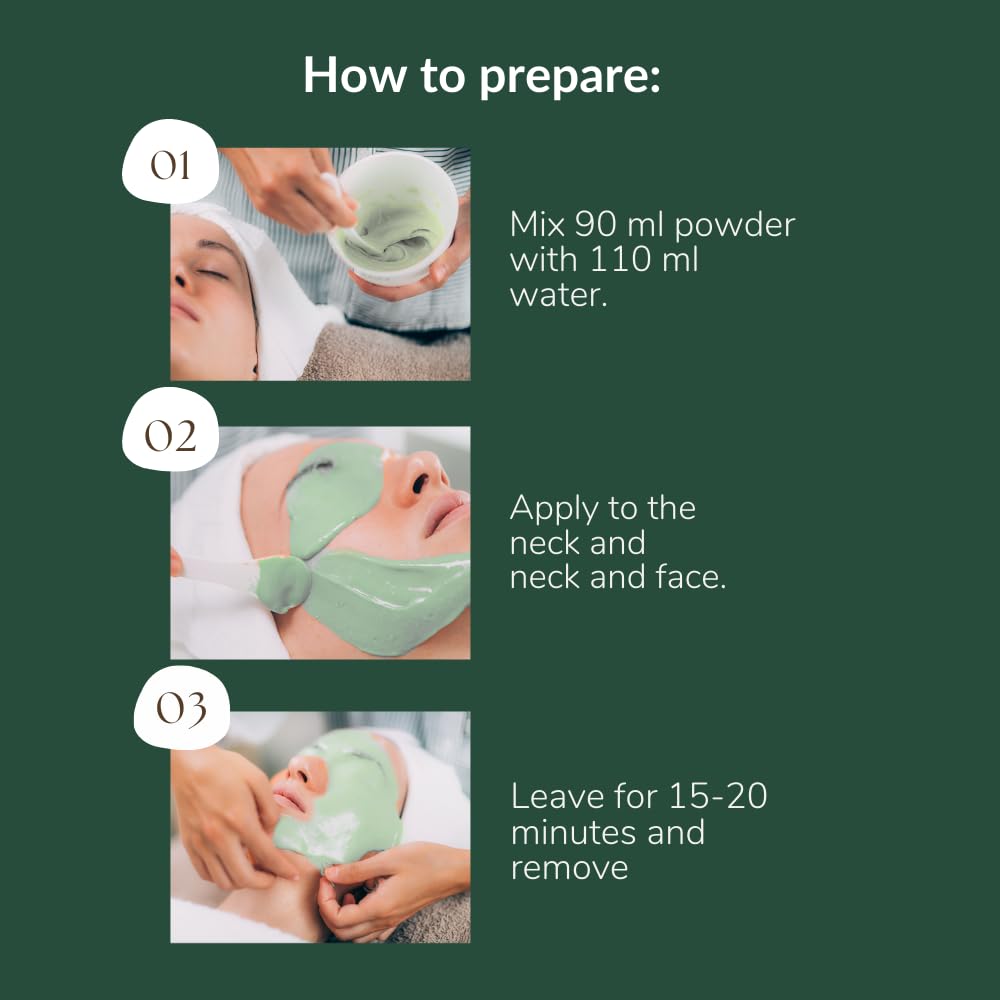 How to prepare:

01

Mix 90 ml powder with 110 ml water.

02

Apply to the neck and neck and face.

03

Leave for 15-20 minutes and remove