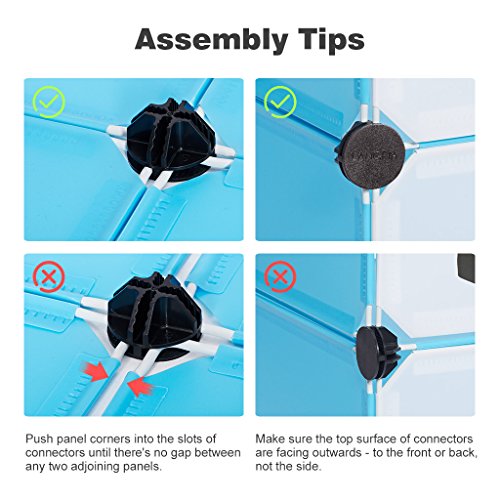 Assembly Tips

LANGRIA

Push panel corners into the slots of connectors until there's no gap between any two adjoining panels.

Make sure the top surface of connectors are facing outwards - to the front or back, not the side.