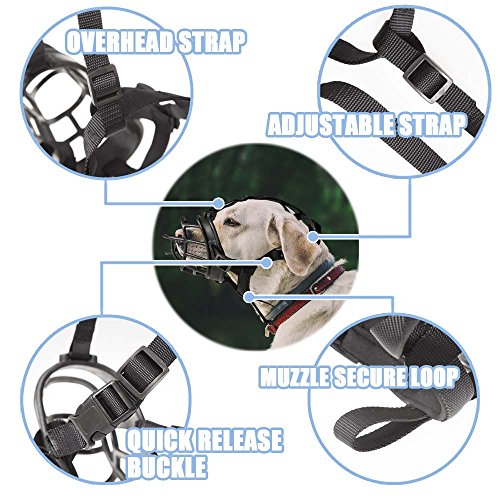 OVERHEAD STRAP

ADJUSTABLE STRAP

MUZZLE SECURE LOOP

QUICK RELEASE BUCKLE