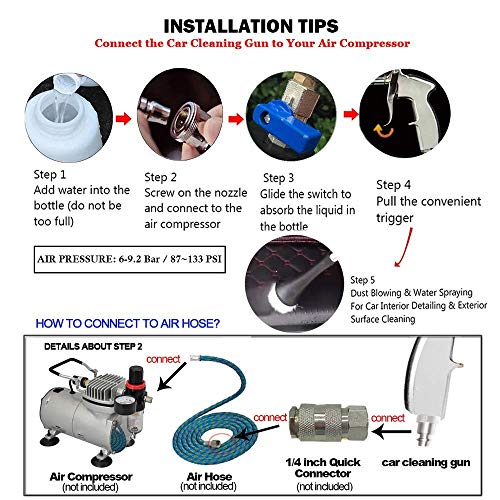 INSTALLATION TIPS

Connect the Car Cleaning Gun to Your Air Compressor

Step 1
Add water into the bottle (do not be too full)

Step 2
Screw on the nozzle and connect to the air compressor

Step 3
Glide the switch to absorb the liquid in the bottle

Step 4
Pull the convenient trigger

AIR PRESSURE: 6-9.2 Bar / 87~133 PSI

Step 5
Dust Blowing & Water Spraying For Car Interior Detailing & Exterior Surface Cleaning

HOW TO CONNECT TO AIR HOSE?

DETAILS ABOUT STEP 2

connect

connect

connect

Air Compressor
(not included)

Air Hose
(not included)

1/4 inch Quick Connector
(not included)

car cleaning gun