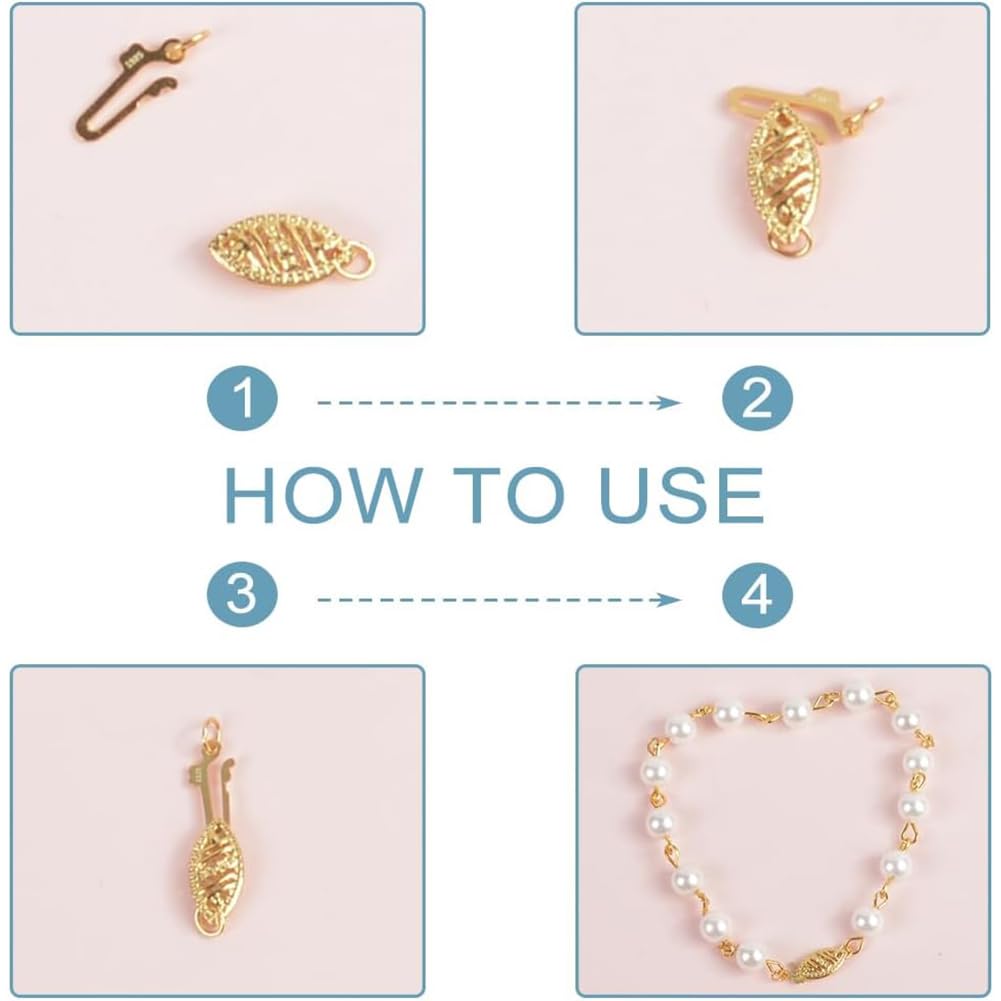 1
2
HOW TO USE
3
4