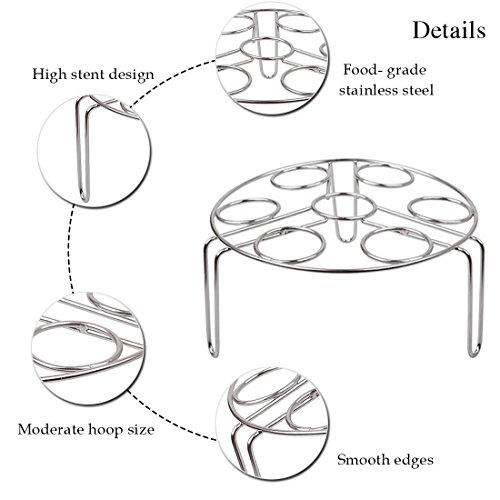 Details

High stent design

Food- grade stainless steel

Moderate hoop size

Smooth edges