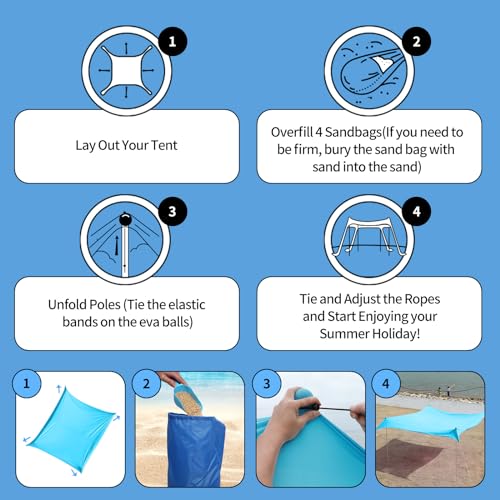 1

Lay Out Your Tent

2

Overfill 4 Sandbags(If you need to be firm, bury the sand bag with sand into the sand)

3

Unfold Poles (Tie the elastic bands on the eva balls)

4

Tie and Adjust the Ropes and Start Enjoying your Summer Holiday!

1

2

3

4