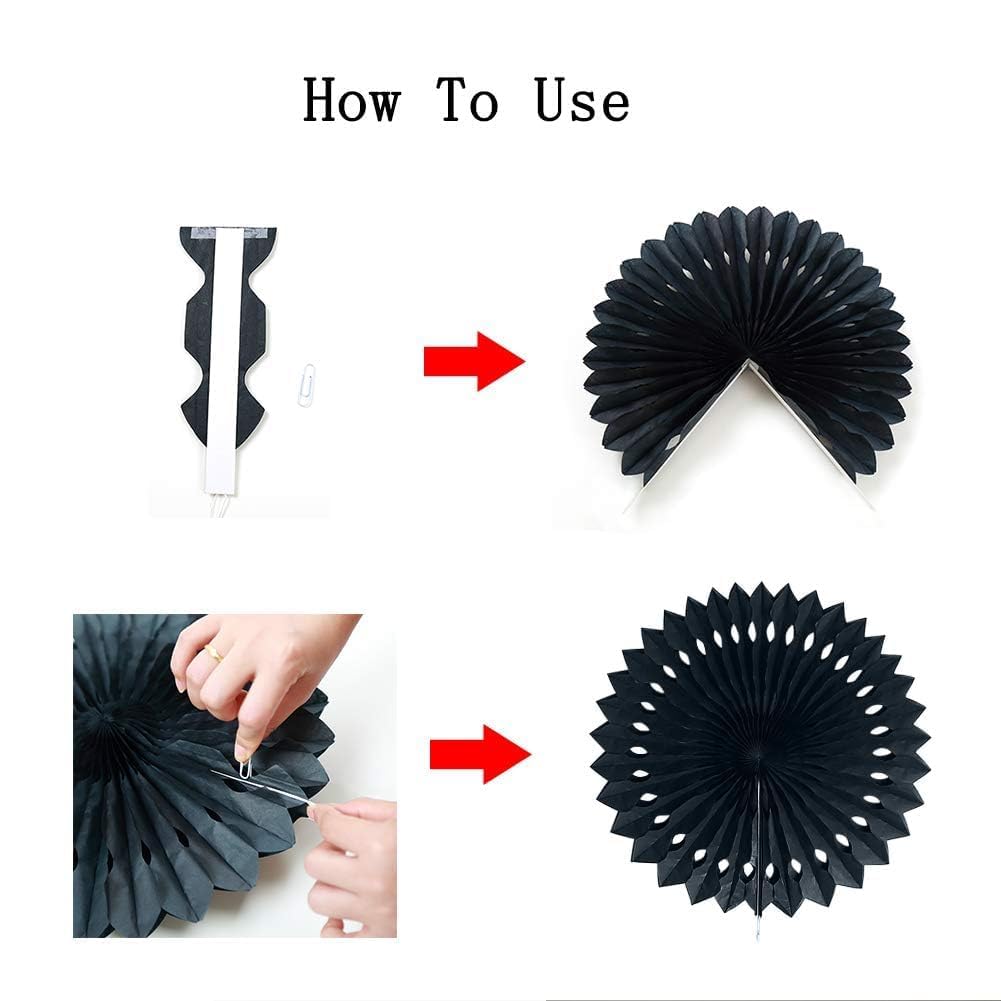 How To Use