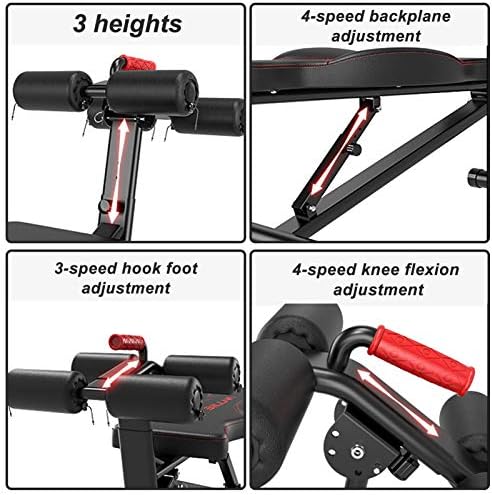 3 heights

4-speed backplane adjustment

3-speed hook foot adjustment

4-speed knee flexion adjustment