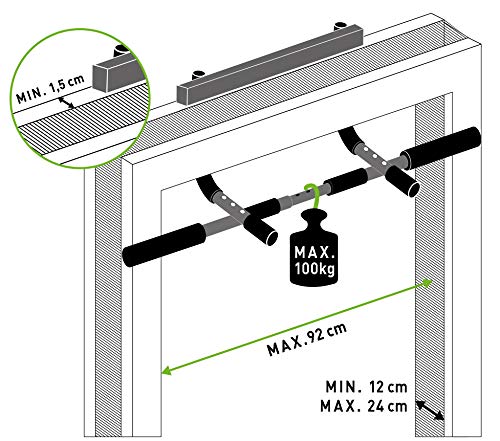 MIN. 1,5 cm

MAX.
100kg

MAX.92 cm

MIN. 12 cm
MAX. 24 cm