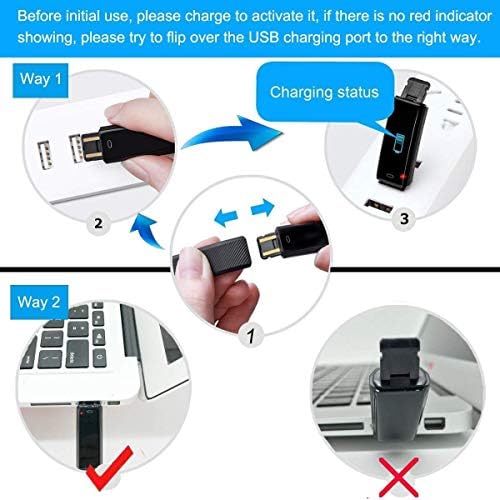 Before initial use, please charge to activate it, if there is no red indicator showing, please try to flip over the USB charging port to the right way.

Way 1

Charging status

2

3

1

Way 2