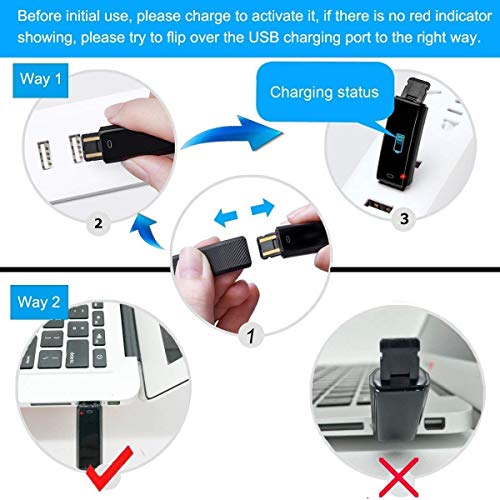 Before initial use, please charge to activate it, if there is no red indicator showing, please try to flip over the USB charging port to the right way.

Way 1

Charging status

2

3

1

Way 2