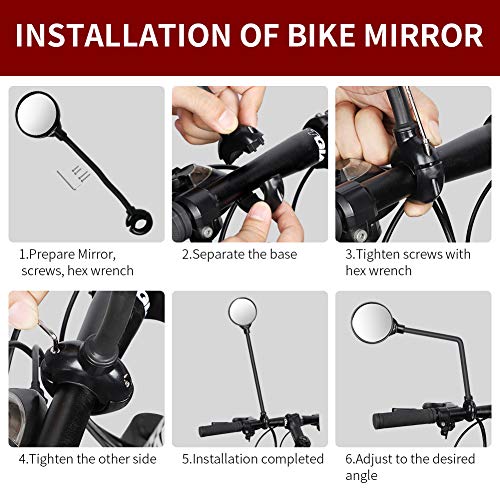 INSTALLATION OF BIKE MIRROR

1.Prepare Mirror, screws, hex wrench

2.Separate the base

3.Tighten screws with hex wrench

4.Tighten the other side

5.Installation completed

6.Adjust to the desired angle