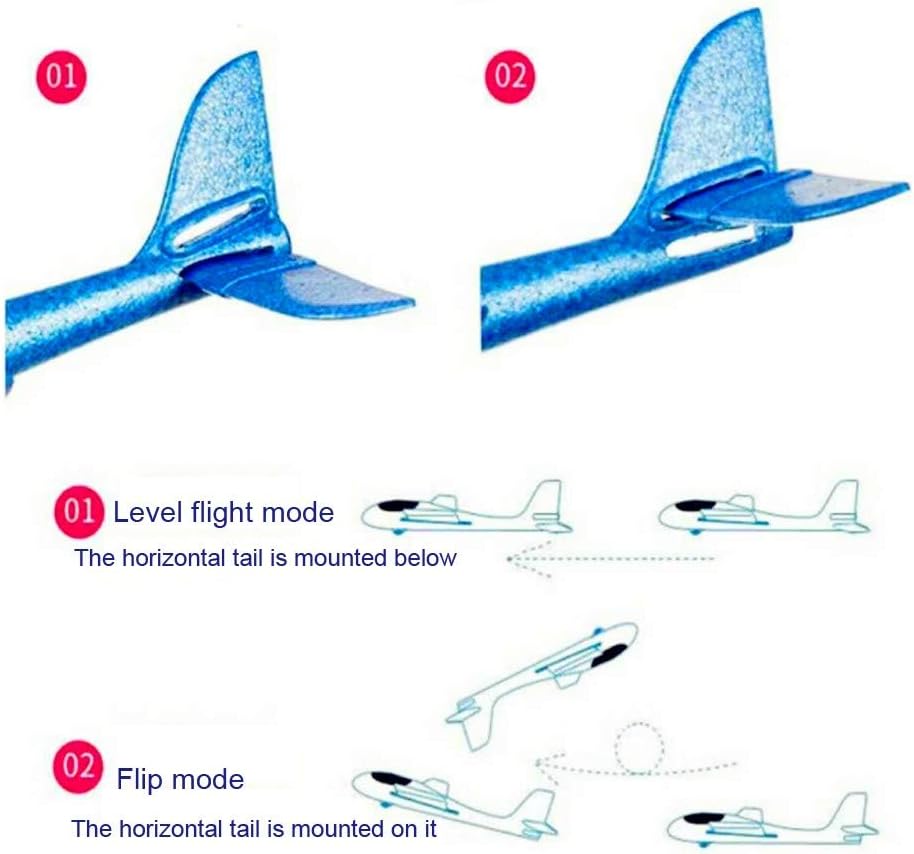 01

02

01 Level flight mode
The horizontal tail is mounted below

02 Flip mode
The horizontal tail is mounted on it