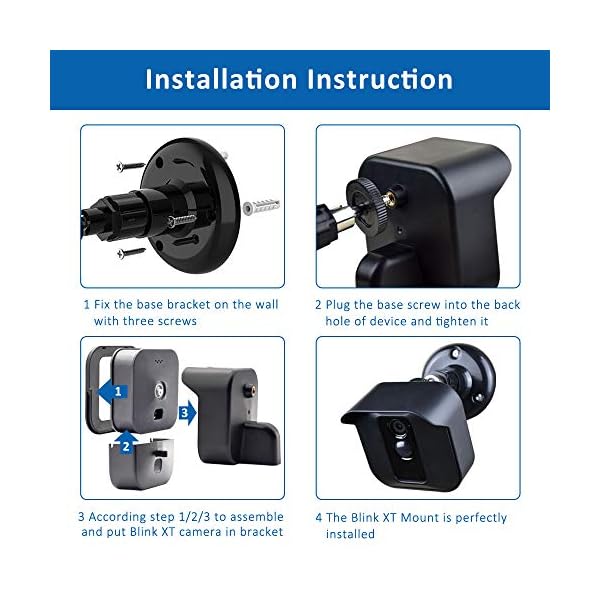 Installation Instruction

1 Fix the base bracket on the wall with three screws

2 Plug the base screw into the back hole of device and tighten it

1

2

3

3 According step 1/2/3 to assemble and put Blink XT camera in bracket

4 The Blink XT Mount is perfectly installed