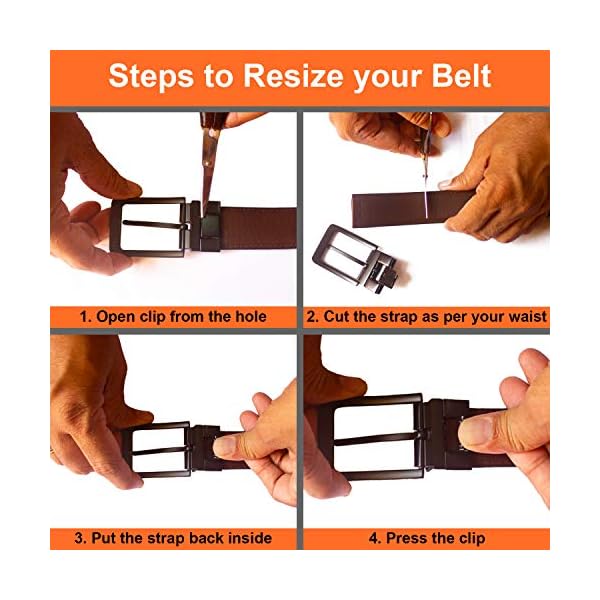 Steps to Resize your Belt

1. Open clip from the hole

2. Cut the strap as per your waist

3. Put the strap back inside

4. Press the clip