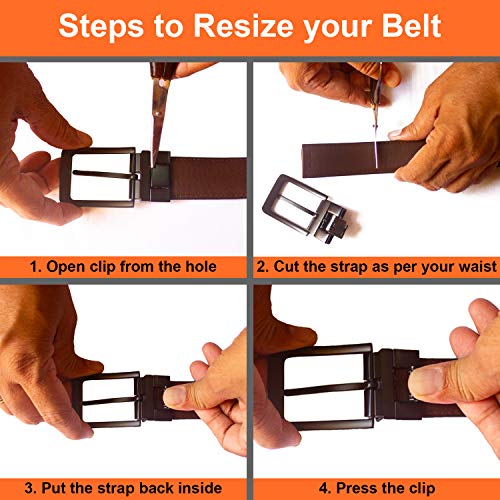 Steps to Resize your Belt

1. Open clip from the hole

2. Cut the strap as per your waist

3. Put the strap back inside

4. Press the clip