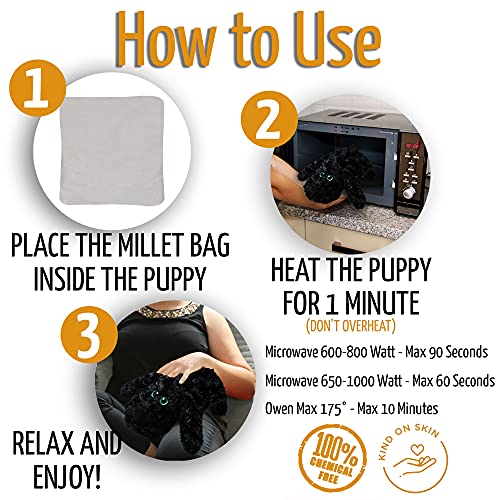 How to Use

1

PLACE THE MILLET BAG INSIDE THE PUPPY

2

HEAT THE PUPPY FOR 1 MINUTE

(DON'T OVERHEAT)

Microwave 600-800 Watt - Max 90 Seconds

Microwave 650-1000 Watt - Max 60 Seconds

Owen Max 175° - Max 10 Minutes

3

RELAX AND ENJOY!

100% CHEMICAL FREE

KIND ON SKIN