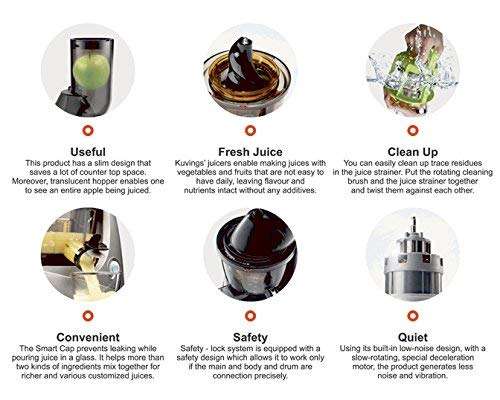 Useful
This product has a slim design that saves a lot of counter top space. Moreover, translucent hopper enables one to see an entire apple being juiced.

Fresh Juice
Kuvings' juicers enable making juices with vegetables and fruits that are not easy to have daily, leaving flavour and nutrients intact without any additives.

Clean Up
You can easily clean up trace residues in the juice strainer. Put the rotating cleaning brush and the juice strainer together and twist them against each other.

Convenient
The Smart Cap prevents leaking while pouring juice in a glass. It helps more than two kinds of ingredients mix together for richer and various customized juices.

Safety
Safety - lock system is equipped with a safety design which allows it to work only if the main and body and drum are connection precisely.

Quiet
Using its built-in low-noise design, with a slow-rotating, special deceleration motor, the product generates less noise and vibration.