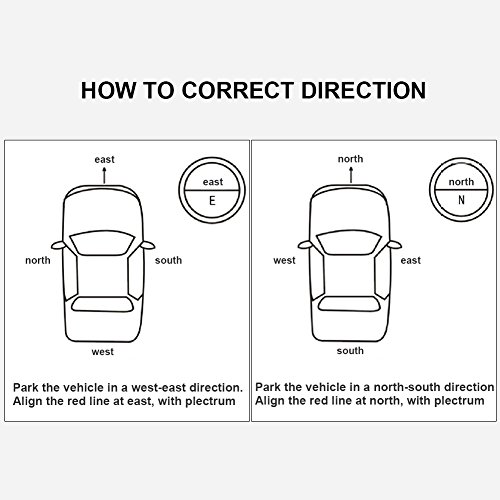 HOW TO CORRECT DIRECTION

east

east
E

north

south

west

Park the vehicle in a west-east direction.
Align the red line at east, with plectrum

north

north
N

west

east

south

Park the vehicle in a north-south direction
Align the red line at north, with plectrum