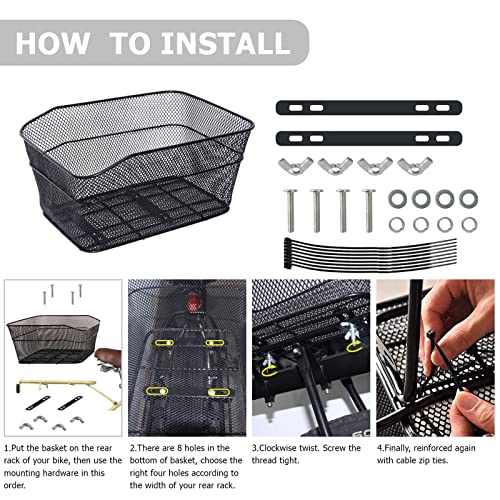 HOW TO INSTALL

1.Put the basket on the rear rack of your bike, then use the mounting hardware in this order.

2.There are 8 holes in the bottom of basket, choose the right four holes according to the width of your rear rack.

3.Clockwise twist. Screw the thread tight.

4.Finally, reinforced again with cable zip ties.