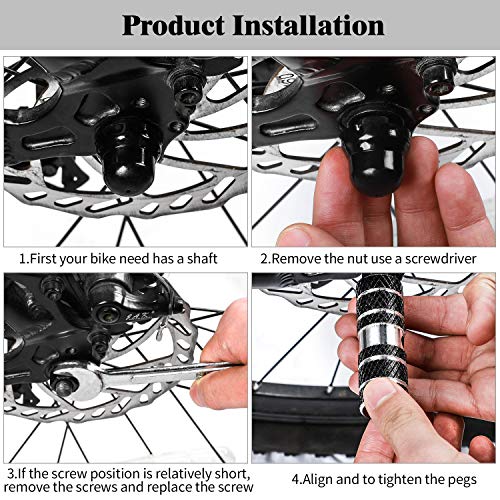 Product Installation

1.First your bike need has a shaft

2.Remove the nut use a screwdriver

3.If the screw position is relatively short, remove the screws and replace the screw

4.Align and to tighten the pegs