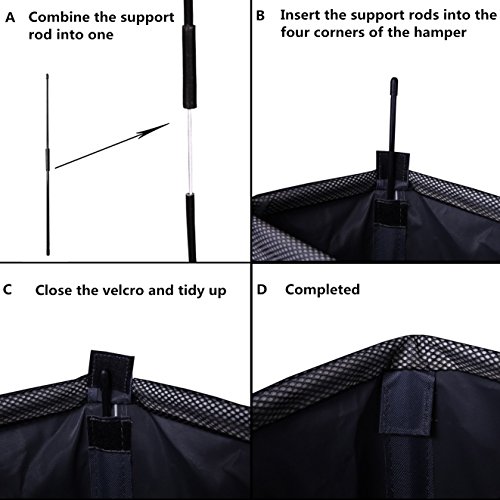 A Combine the support rod into one

B Insert the support rods into the four corners of the hamper

C Close the velcro and tidy up

D Completed