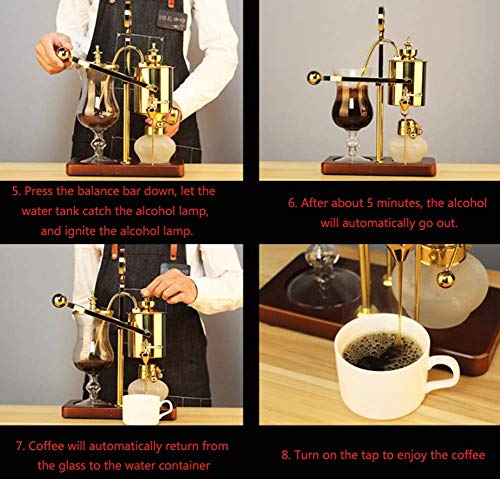 5. Press the balance bar down, let the water tank catch the alcohol lamp, and ignite the alcohol lamp.

6. After about 5 minutes, the alcohol will automatically go out.

7. Coffee will automatically return from the glass to the water container

8. Turn on the tap to enjoy the coffee