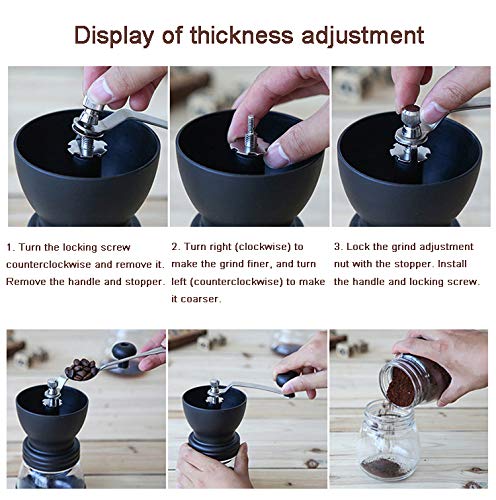 Display of thickness adjustment

1. Turn the locking screw counterclockwise and remove it. Remove the handle and stopper.

2. Turn right (clockwise) to make the grind finer, and turn left (counterclockwise) to make it coarser.

3. Lock the grind adjustment nut with the stopper. Install the handle and locking screw.