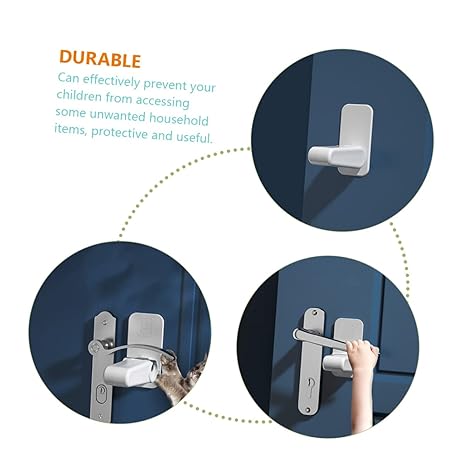 DURABLE

Can effectively prevent your children from accessing some unwanted household items, protective and useful.