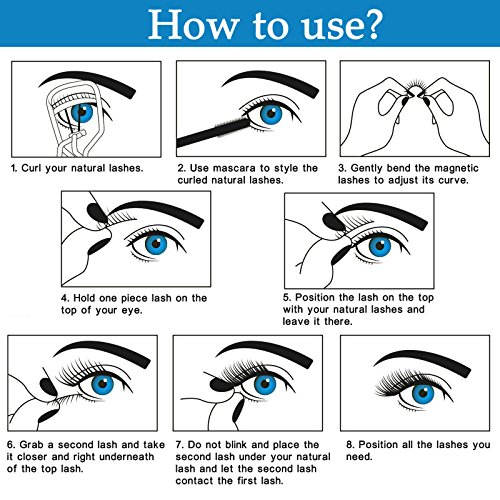 How to use?

1. Curl your natural lashes.

2. Use mascara to style the curled natural lashes.

3. Gently bend the magnetic lashes to adjust its curve.

4. Hold one piece lash on the top of your eye.

5. Position the lash on the top with your natural lashes and leave it there.

6. Grab a second lash and take it closer and right underneath of the top lash.

7. Do not blink and place the second lash under your natural lash and let the second lash contact the first lash.

8. Position all the lashes you need.