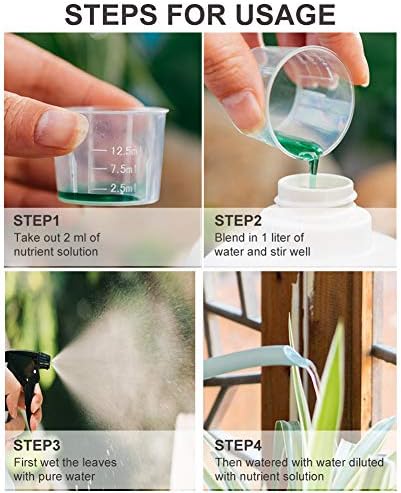 STEPS FOR USAGE

12.5ml
7.5ml
2.5ml

STEP1
Take out 2 ml of nutrient solution

STEP2
Blend in 1 liter of water and stir well

STEP3
First wet the leaves with pure water

STEP4
Then watered with water diluted with nutrient solution