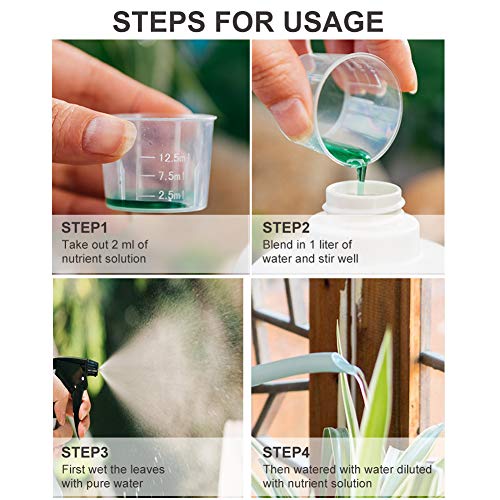 STEPS FOR USAGE

12.5ml
7.5ml
2.5ml

STEP1
Take out 2 ml of nutrient solution

STEP2
Blend in 1 liter of water and stir well

STEP3
First wet the leaves with pure water

STEP4
Then watered with water diluted with nutrient solution