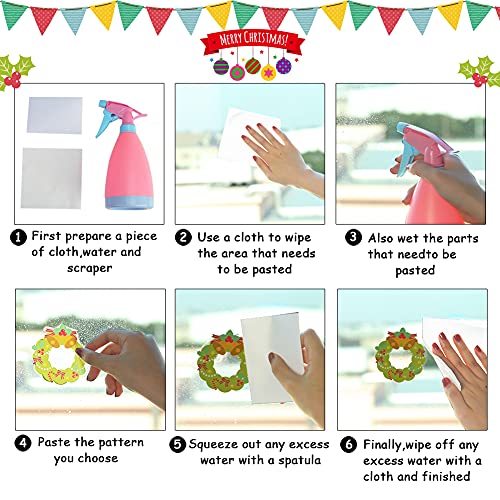 MERRY CHRISTMAS!

1 First prepare a piece of cloth,water and scraper

2 Use a cloth to wipe the area that needs to be pasted

3 Also wet the parts that needto be pasted

4 Paste the pattern you choose

5 Squeeze out any excess water with a spatula

6 Finally,wipe off any excess water with a cloth and finished