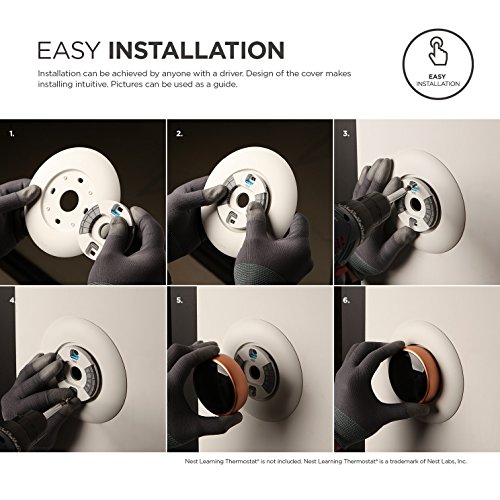 EASY INSTALLATION

Installation can be achieved by anyone with a driver. Design of the cover makes installing intuitive. Pictures can be used as a guide.

EASY
INSTALLATION

1.

2.

3.

4.

5.

6.

Nest Learning Thermostat® is not included. Nest Learning Thermostat® is a trademark of Nest Labs, Inc.