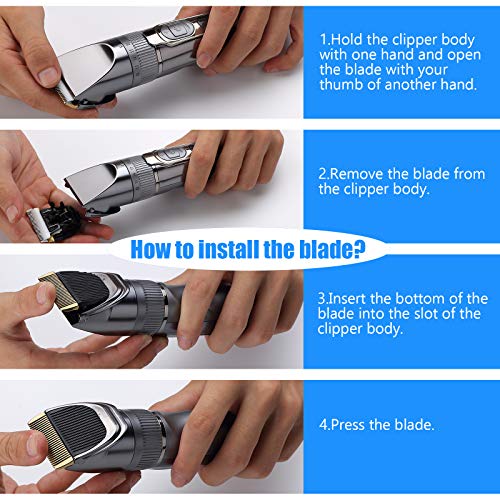 1.Hold the clipper body with one hand and open the blade with your thumb of another hand.

2.Remove the blade from the clipper body.

How to install the blade?

3.Insert the bottom of the blade into the slot of the clipper body.

4.Press the blade.