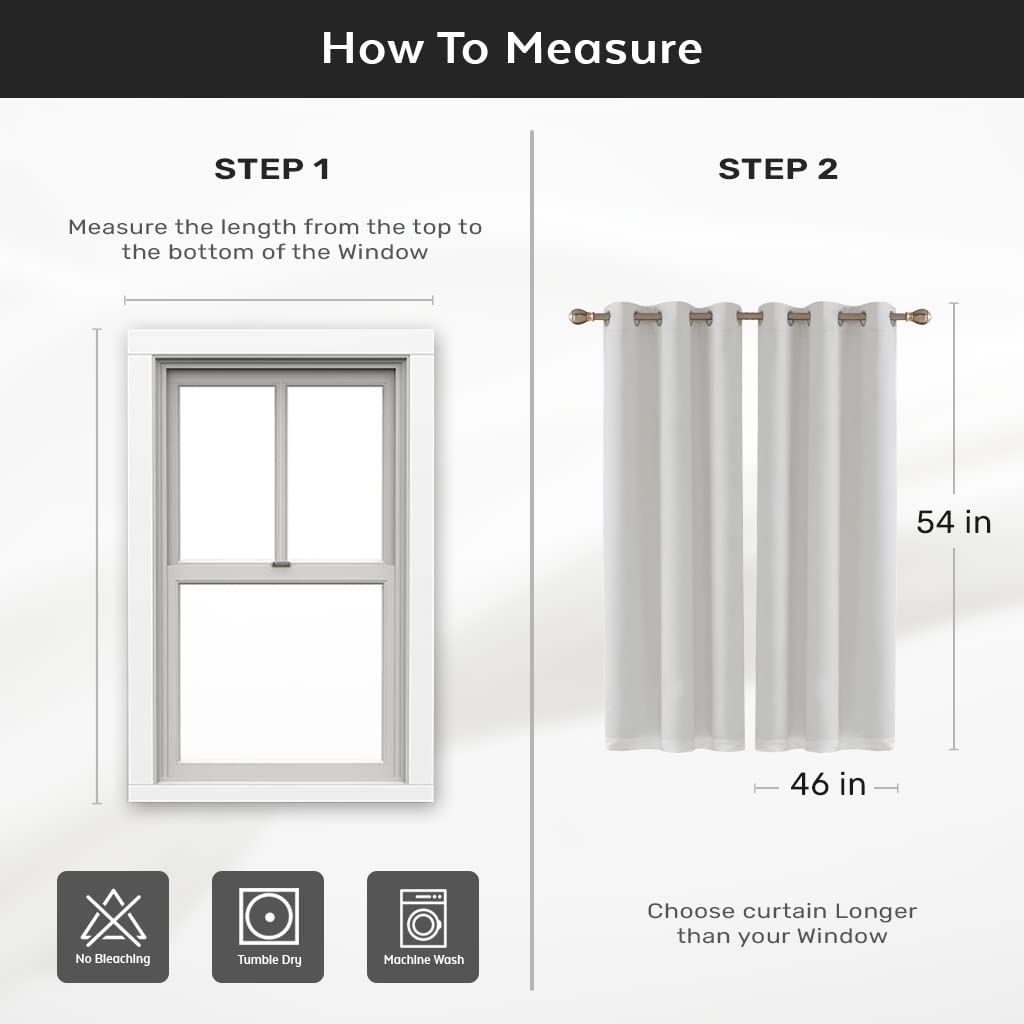 How To Measure

STEP 1

Measure the length from the top to the bottom of the Window

No Bleaching

Tumble Dry

Machine Wash

STEP 2

54 in

46 in

Choose curtain Longer than your Window