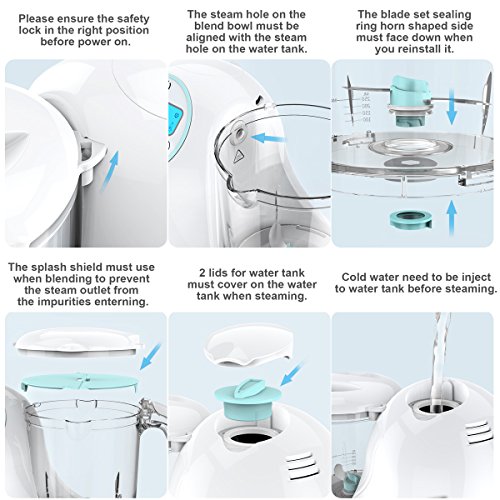 Please ensure the safety lock in the right position before power on.

The steam hole on the blend bowl must be aligned with the steam hole on the water tank.

The blade set sealing ring horn shaped side must face down when you reinstall it.

The splash shield must use when blending to prevent the steam outlet from the impurities enterning.

2 lids for water tank must cover on the water tank when steaming.

Cold water need to be inject to water tank before steaming.