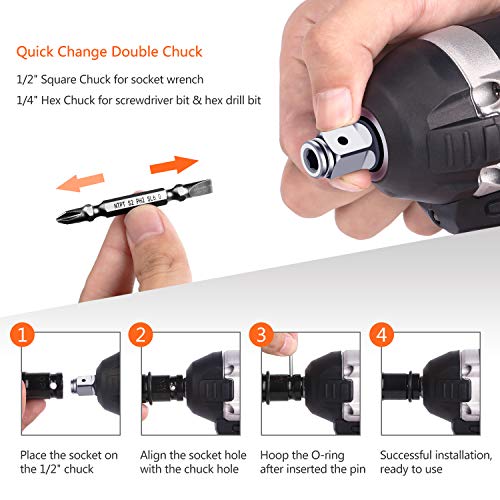 Quick Change Double Chuck

1/2" Square Chuck for socket wrench

1/4" Hex Chuck for screwdriver bit & hex drill bit

NTPT S2 PH2 SL6.0

1

Place the socket on the 1/2" chuck

2

Align the socket hole with the chuck hole

3

Hoop the O-ring after inserted the pin

4

Successful installation, ready to use