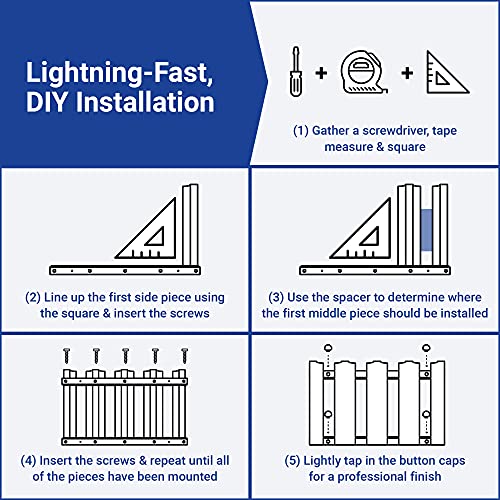 Lightning-Fast, DIY Installation

(1) Gather a screwdriver, tape measure & square

(2) Line up the first side piece using the square & insert the screws

(3) Use the spacer to determine where the first middle piece should be installed

(4) Insert the screws & repeat until all of the pieces have been mounted

(5) Lightly tap in the button caps for a professional finish