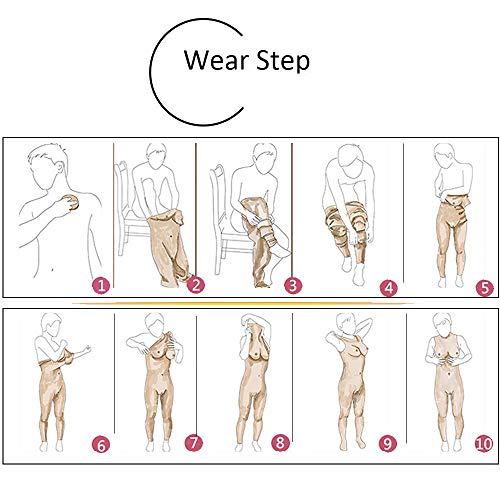 Wear Step

1
2
3
4
5
6
7
8
9
10