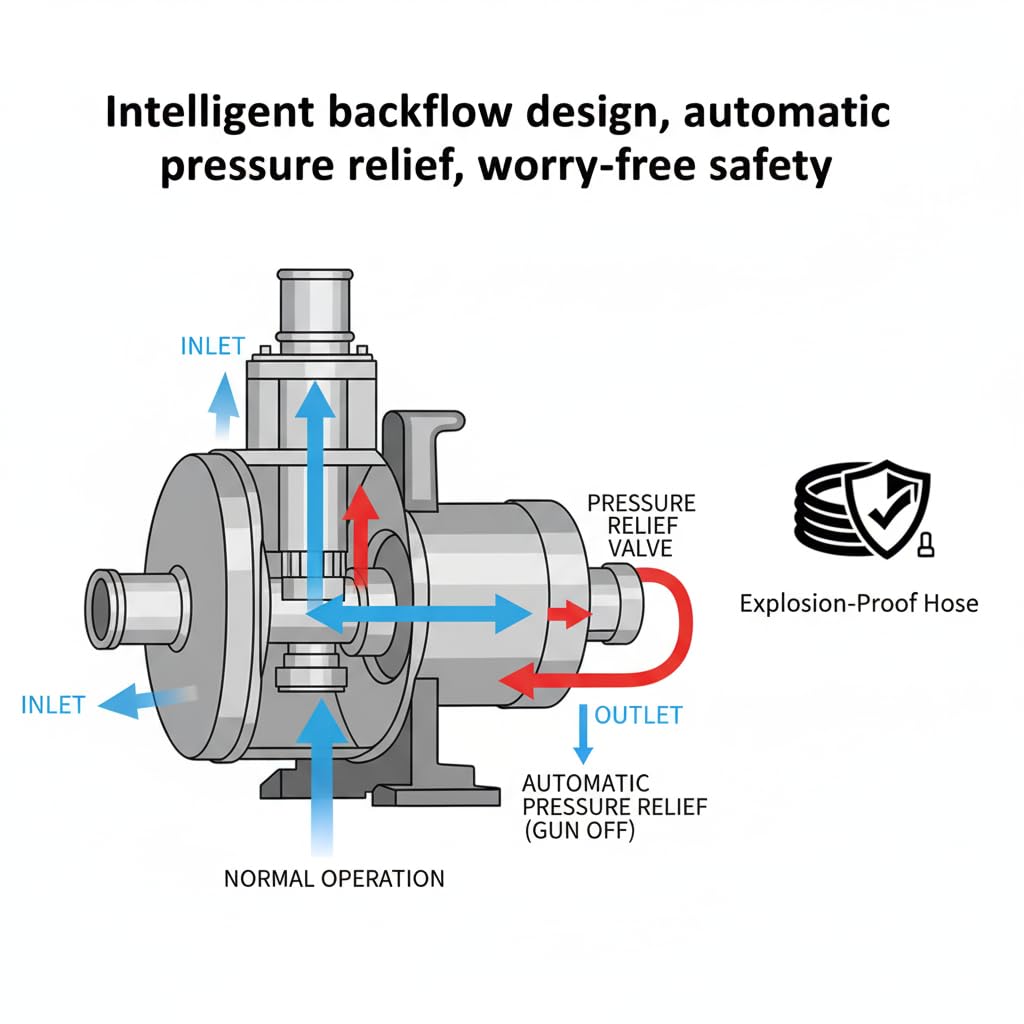 Intelligent backflow design, automatic pressure relief, worry-free safety

INLET

PRESSURE RELIEF VALVE

Explosion-Proof Hose

INLET

OUTLET

AUTOMATIC PRESSURE RELIEF (GUN OFF)

NORMAL OPERATION