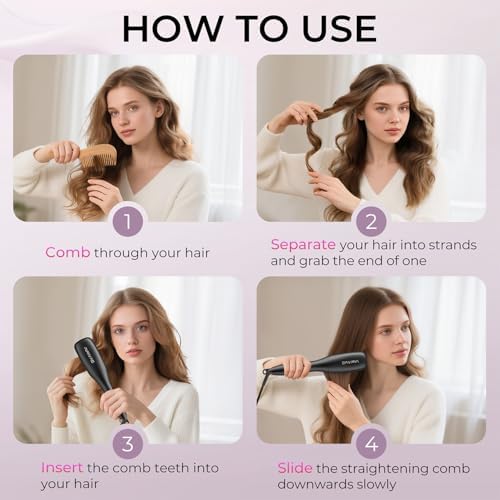 HOW TO USE

1

Comb through your hair

2

Separate your hair into strands and grab the end of one

3

Insert the comb teeth into your hair

4

Slide the straightening comb downwards slowly