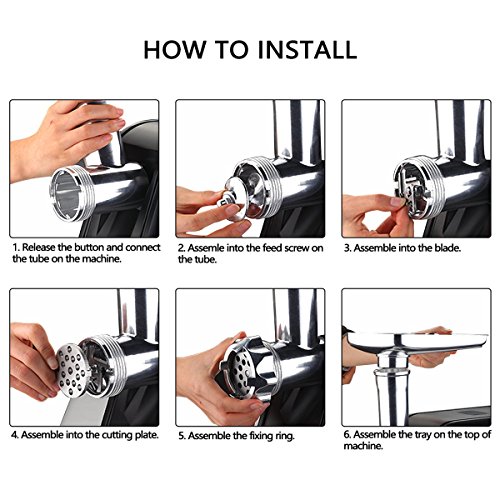 HOW TO INSTALL

1. Release the button and connect the tube on the machine.

2. Assemle into the feed screw on the tube.

3. Assemble into the blade.

4. Assemble into the cutting plate.

5. Assemble the fixing ring.

6. Assemble the tray on the top of machine.