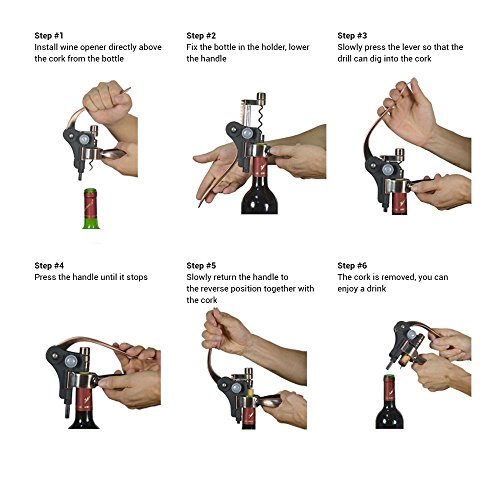 Step #1
Install wine opener directly above the cork from the bottle

Step #2
Fix the bottle in the holder, lower the handle

Step #3
Slowly press the lever so that the drill can dig into the cork

Step #4
Press the handle until it stops

Step #5
Slowly return the handle to the reverse position together with the cork

Step #6
The cork is removed, you can enjoy a drink