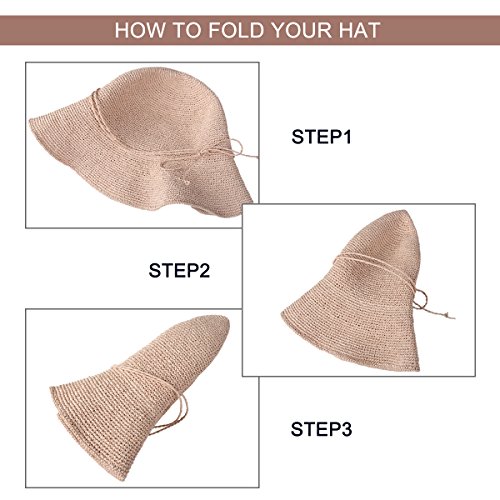 HOW TO FOLD YOUR HAT

STEP1

STEP2

STEP3